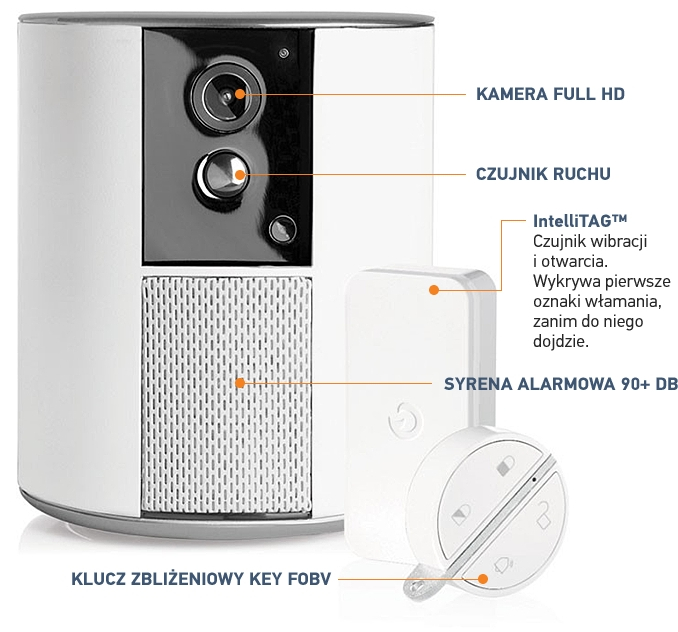 KAMERA FULL HD

CZUJNIK RUCHU

IntelliTAG™
Czujnik wibracji i otwarcia. Wykrywa pierwsze oznaki włamania, zanim do niego dojdzie.

SYRENA ALARMOWA 90+ DB

KLUCZ ZBLIŻENIOWY KEY FOBV